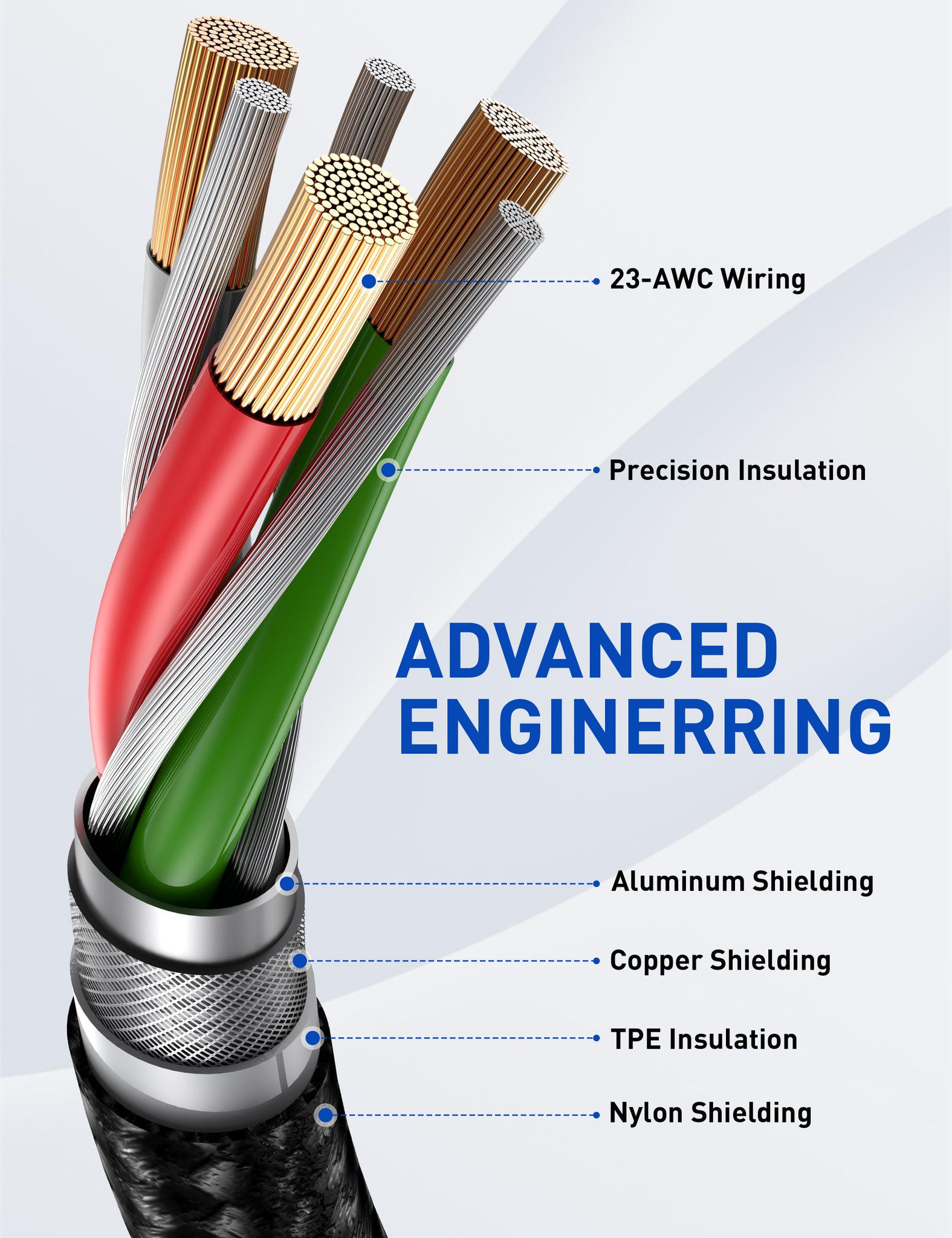 23-AWC Wiring

Precision Insulation

ADVANCED ENGINERRING

Aluminum Shielding

Copper Shielding

TPE Insulation

Nylon Shielding